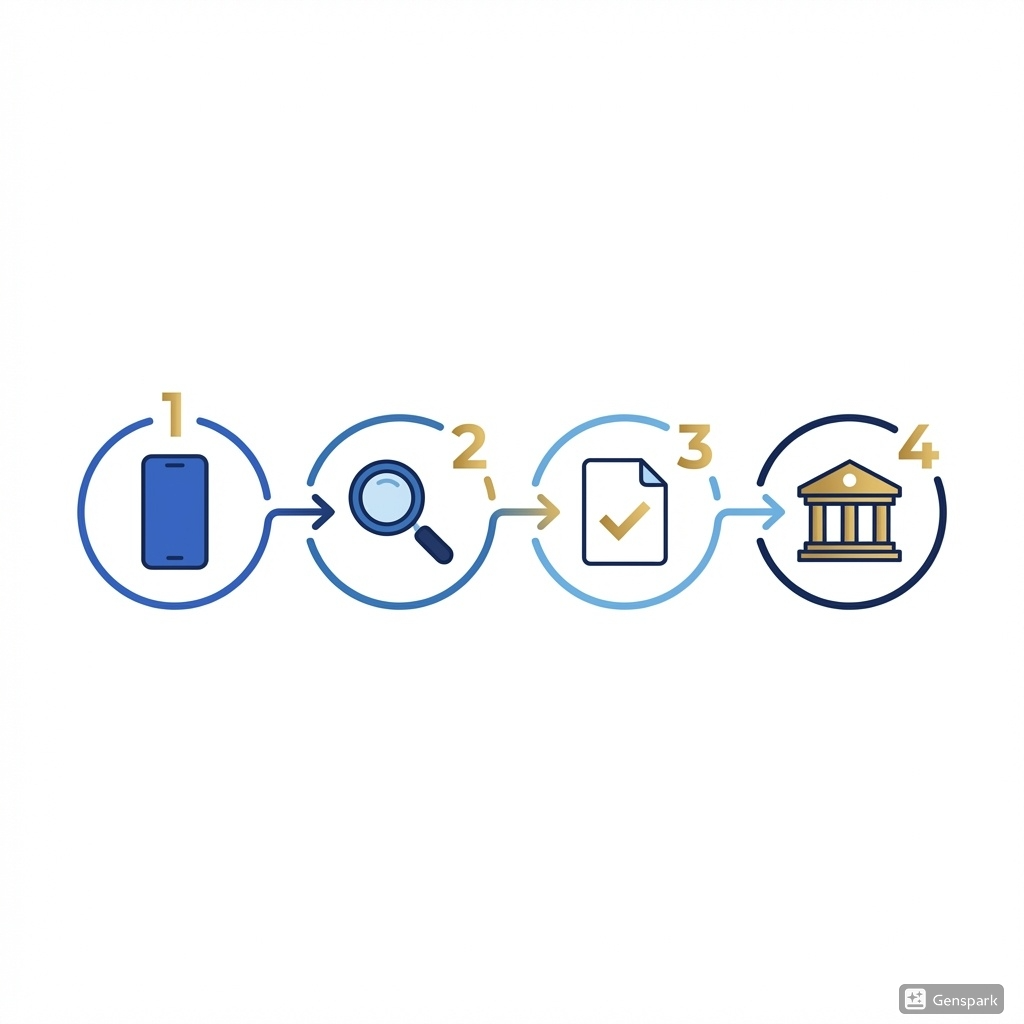 1
2
3
4
Genspark